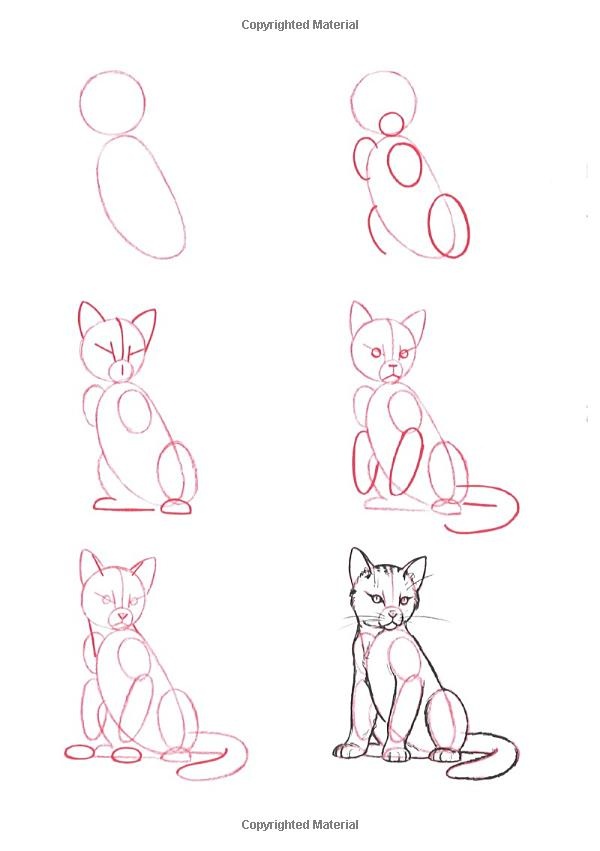 Copyrighted Material

Copyrighted Material