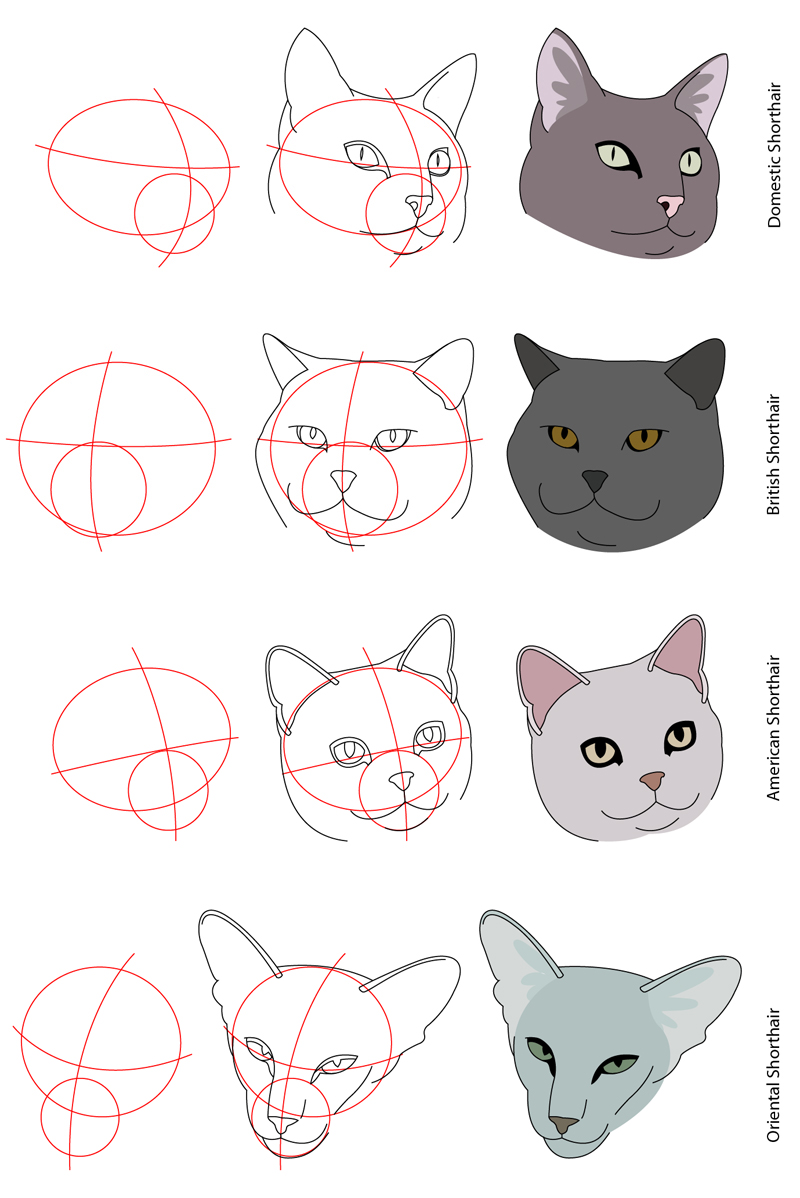 Domestic Shorthair

British Shorthair

American Shorthair

Oriental Shorthair