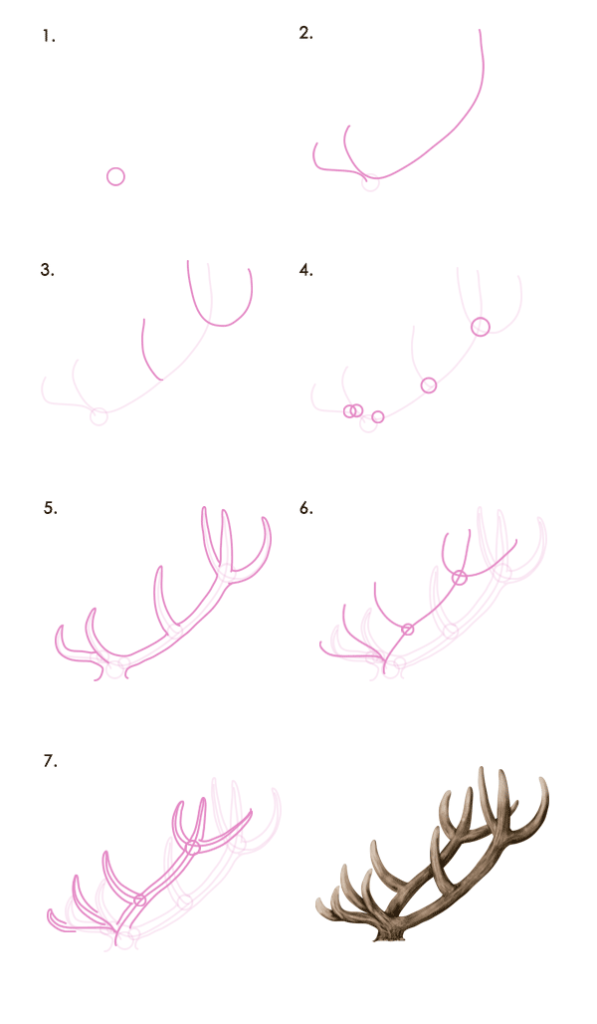 1.

2.

3.

4.

5.

6.

7.