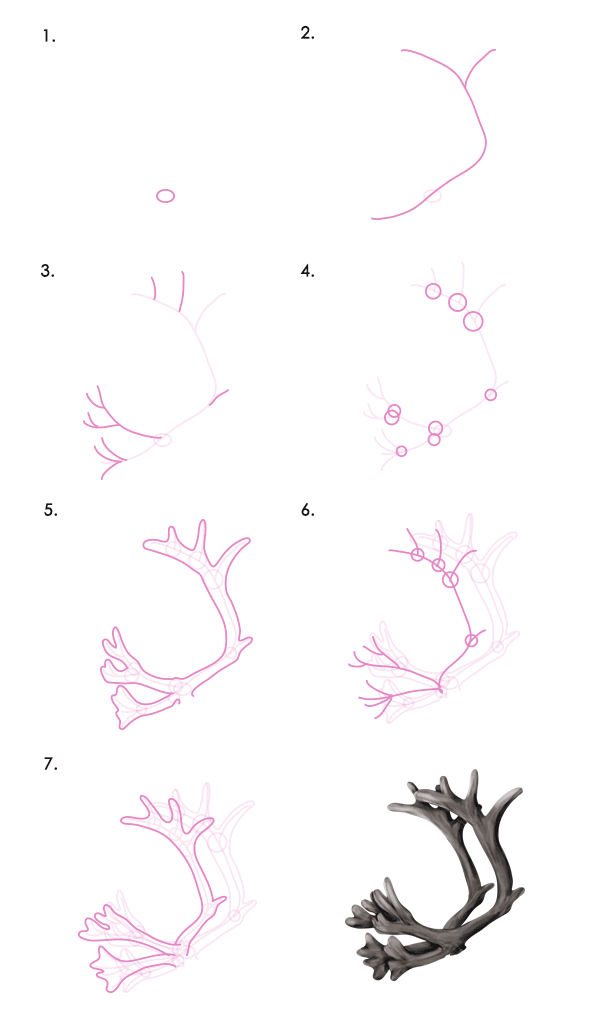 1.

2.

3.

4.

5.

6.

7.