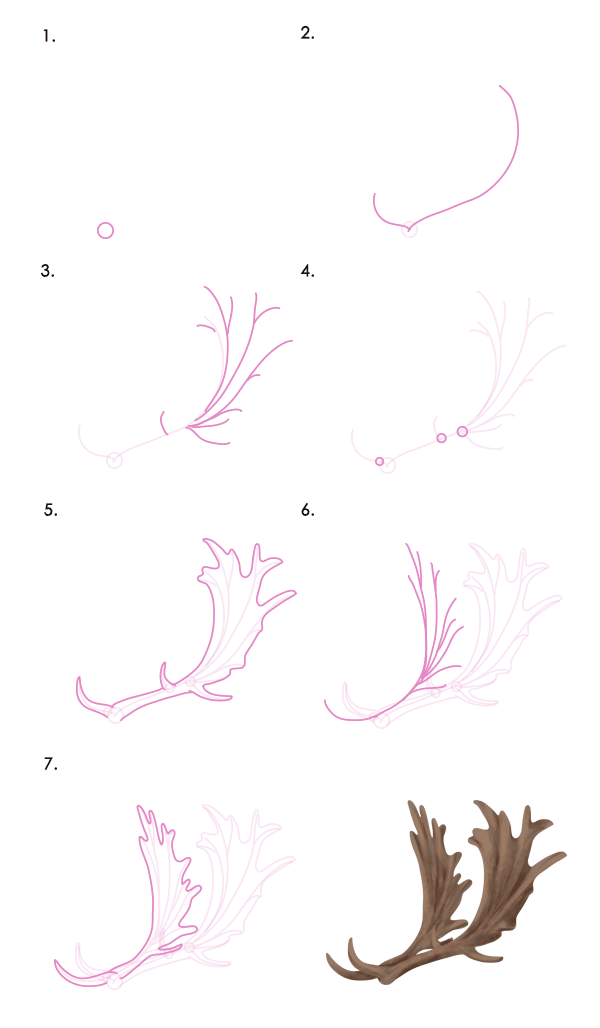 1.

2.

3.

4.

5.

6.

7.