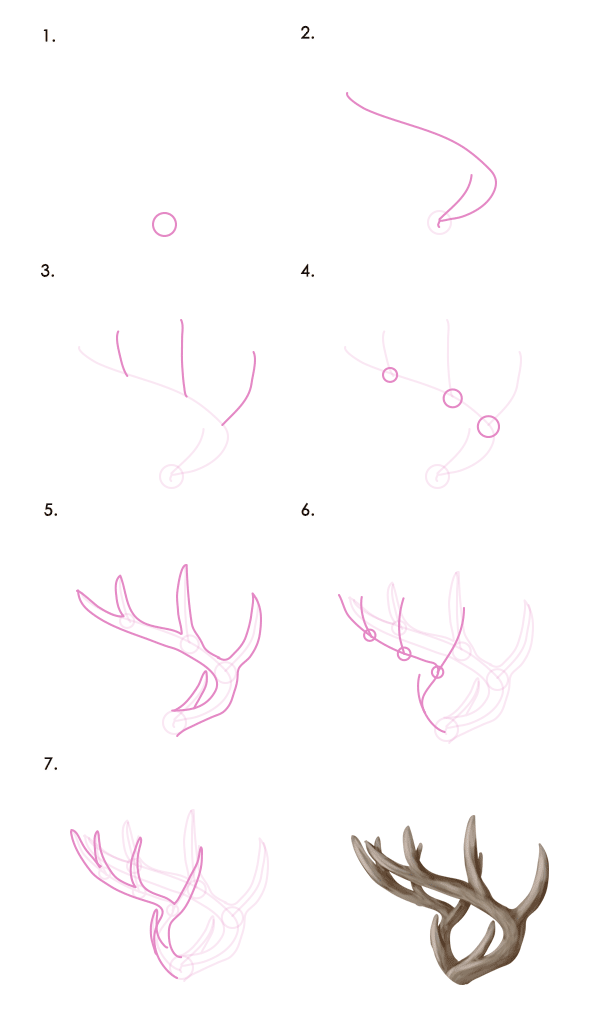 1.

2.

3.

4.

5.

6.

7.